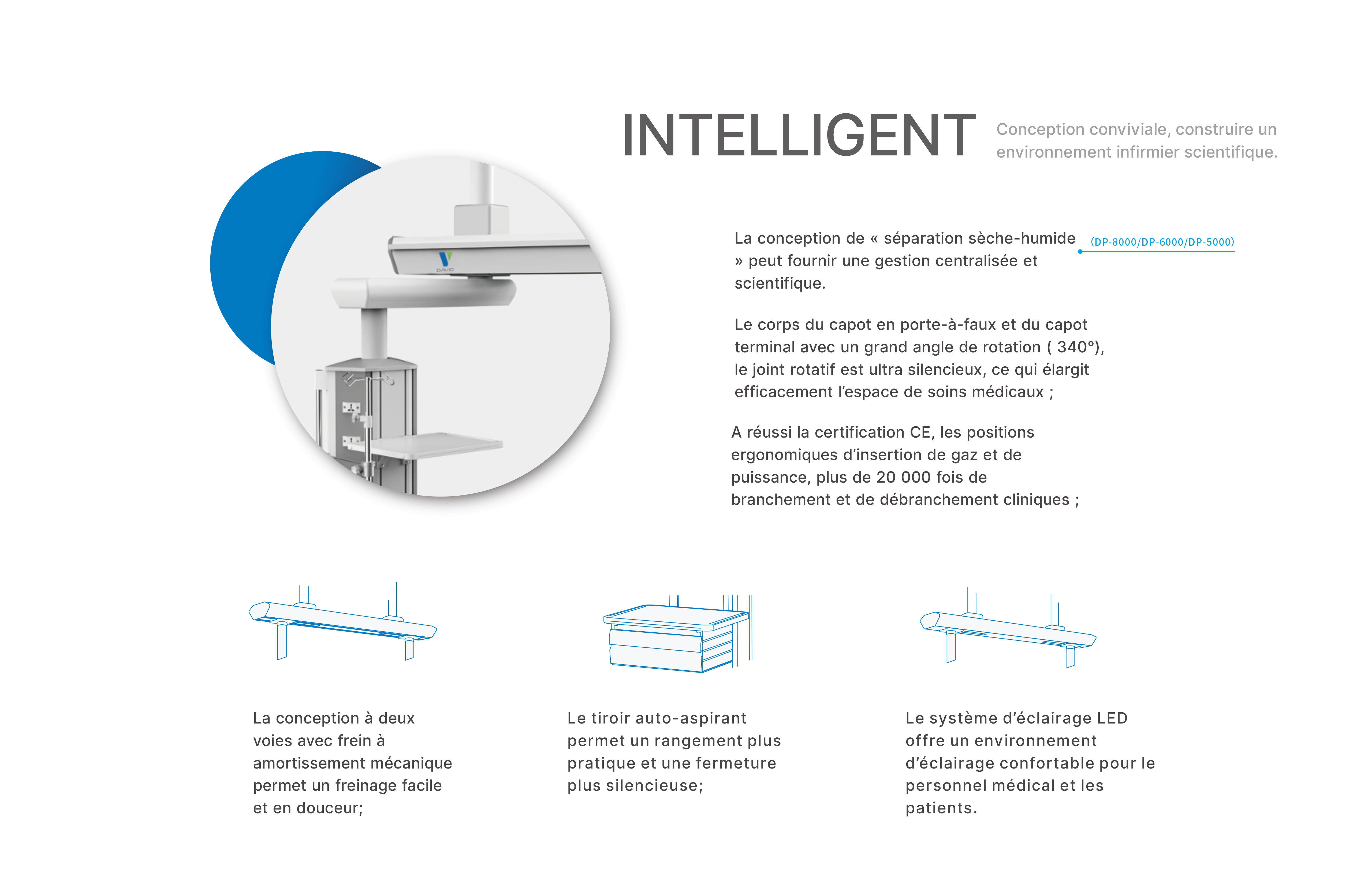 INTELLIGENT

Conception conviviale, construire un environnement infirmier scientifique.

DAVID

La conception de « séparation sèche-humide » peut fournir une gestion centralisée et scientifique.

(DP-8000/DP-6000/DP-5000)

Le corps du capot en porte-à-faux et du capot terminal avec un grand angle de rotation ( 340°), le joint rotatif est ultra silencieux, ce qui élargit efficacement l'espace de soins médicaux ;

A réussi la certification CE, les positions ergonomiques d'insertion de gaz et de puissance, plus de 20 000 fois de branchement et de débranchement cliniques ;

La conception à deux voies avec frein à amortissement mécanique permet un freinage facile et en douceur;

Le tiroir auto-aspirant permet un rangement plus pratique et une fermeture plus silencieuse;

Le système d'éclairage LED offre un environnement d'éclairage confortable pour le personnel médical et les patients.